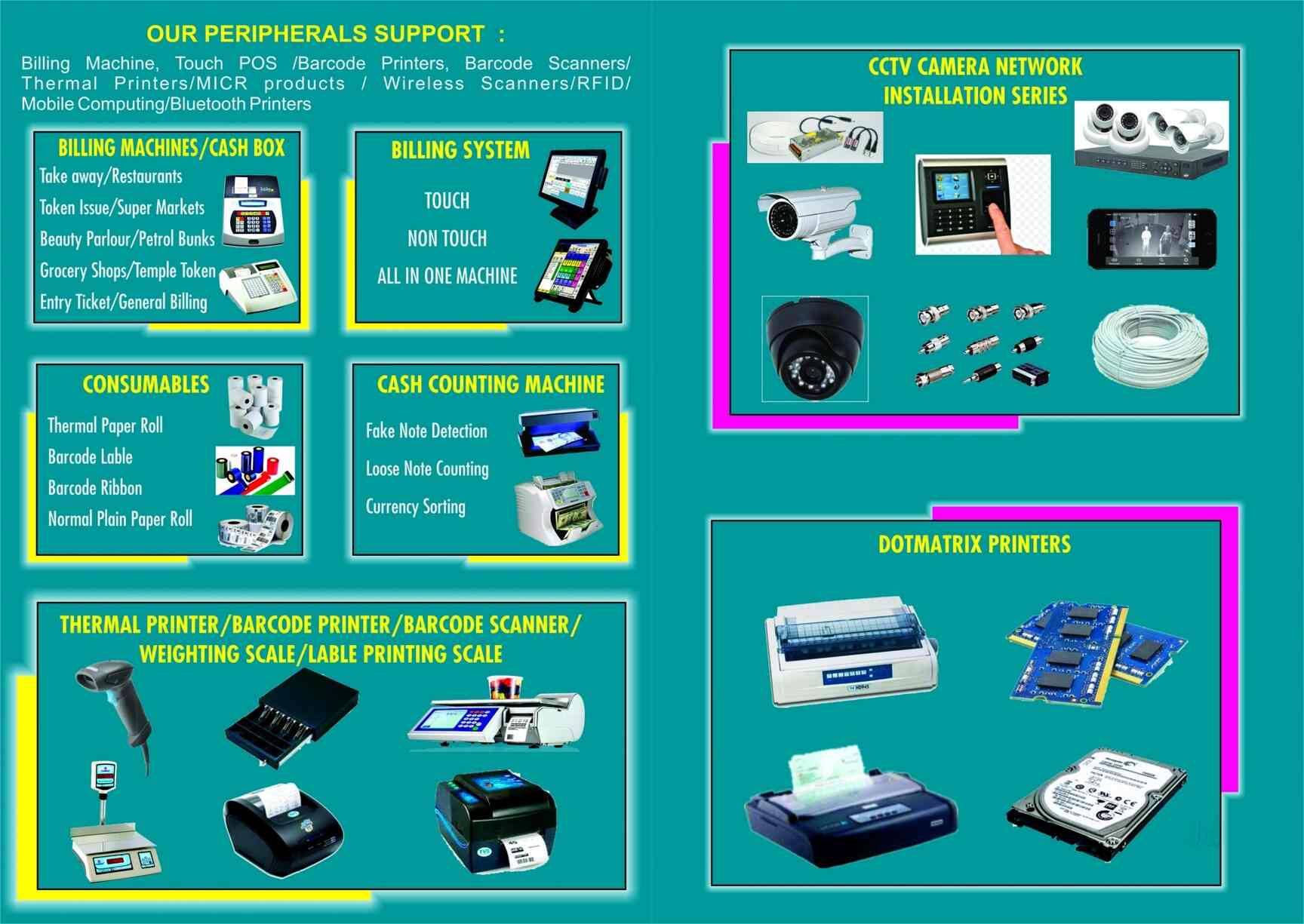 OUR PERIPHERALS SUPPORT :

Billing Machine, Touch POS /Barcode Printers, Barcode Scanners/ Thermal Printers/MICR products / Wireless Scanners/RFID/ Mobile Computing/Bluetooth Printers

BILLING MACHINES/CASH BOX

Take away/Restaurants

Token Issue/Super Markets

Beauty Parlour/Petrol Bunks

Grocery Shops/Temple Token

Entry Ticket/General Billing

BILLING SYSTEM

TOUCH

NON TOUCH

ALL IN ONE MACHINE

CONSUMABLES

Thermal Paper Roll

Barcode Lable

Barcode Ribbon

Normal Plain Paper Roll

CASH COUNTING MACHINE

Fake Note Detection

Loose Note Counting

Currency Sorting

THERMAL PRINTER/BARCODE PRINTER/BARCODE SCANNER/ WEIGHTING SCALE/LABLE PRINTING SCALE

CCTV CAMERA NETWORK INSTALLATION SERIES

DOTMATRIX PRINTERS