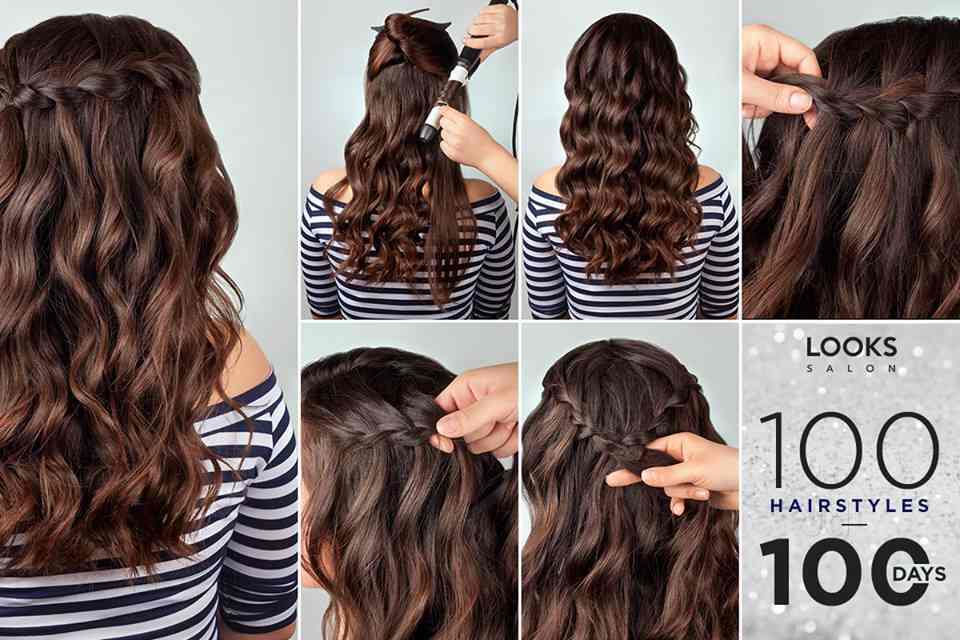 LOOKS
SALON

100
HAIRSTYLES
100 DAYS